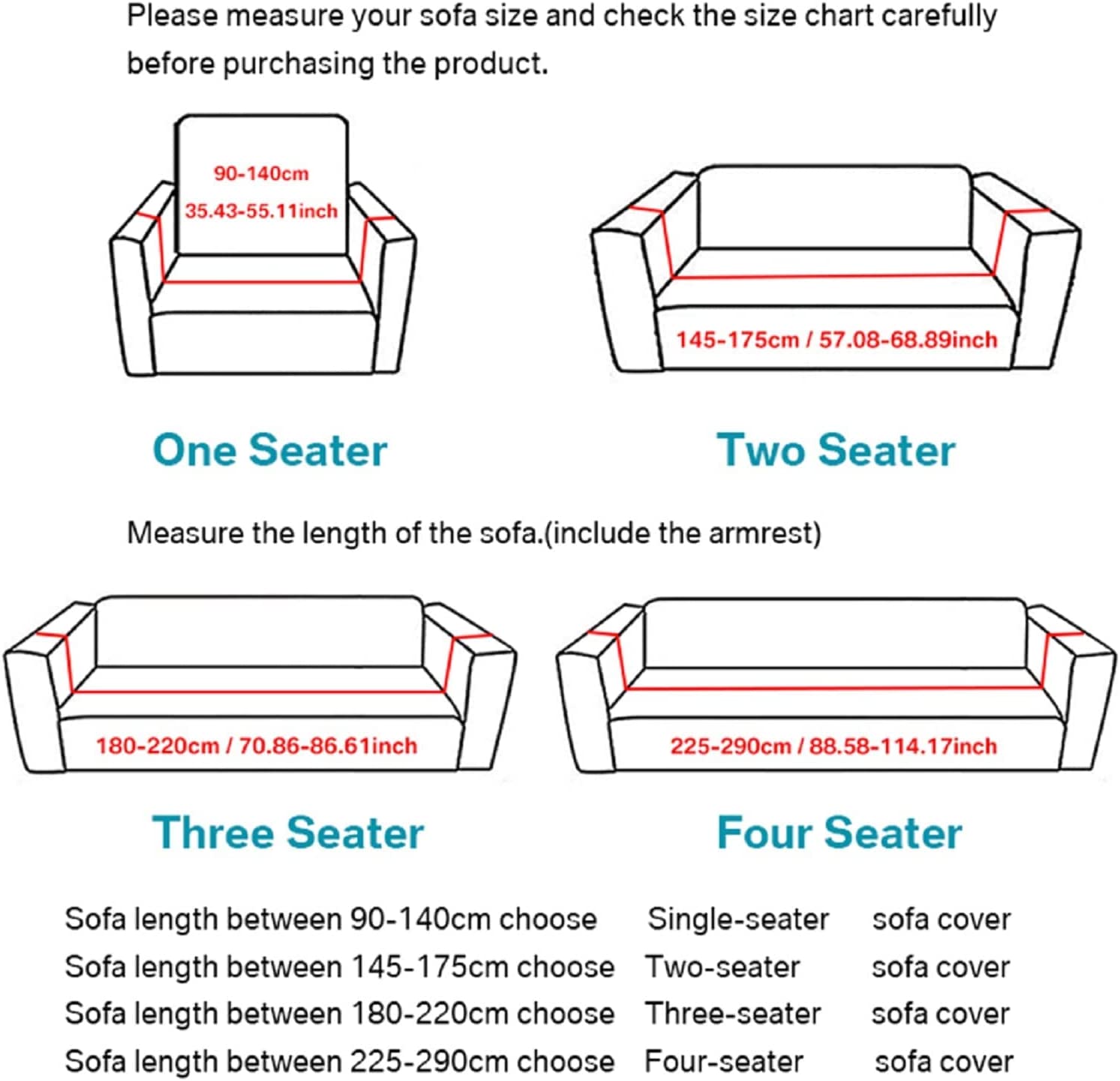 Please measure your sofa size and check the size chart carefully before purchasing the product.

90-140cm
35.43-55.11inch

145-175cm / 57.08-68.89inch

One Seater

Two Seater

Measure the length of the sofa.(include the armrest)

180-220cm / 70.86-86.61inch

225-290cm / 88.58-114.17inch

Three Seater

Four Seater

Sofa length between 90-140cm choose Single-seater sofa cover
Sofa length between 145-175cm choose Two-seater sofa cover
Sofa length between 180-220cm choose Three-seater sofa cover
Sofa length between 225-290cm choose Four-seater sofa cover